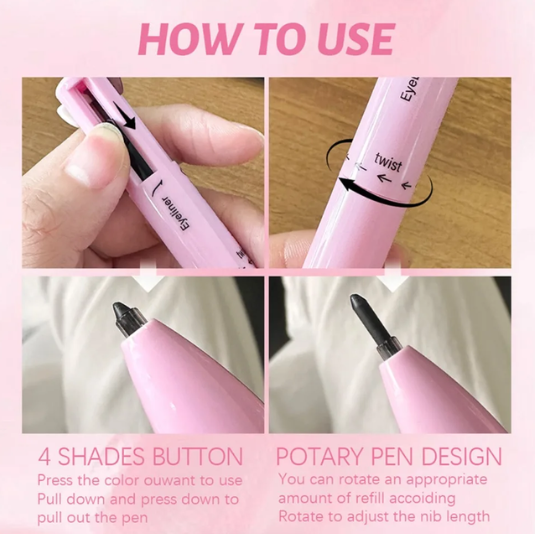 HOW TO USE

Eyeliner

Eye

twist

4 SHADES BUTTON
Press the color ouwant to use
Pull down and press down to pull out the pen

POTARY PEN DESIGN
You can rotate an appropriate amount of refill accoiding
Rotate to adjust the nib length